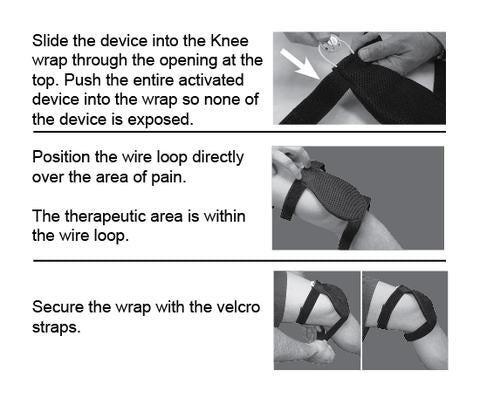 Slide the device into the Knee wrap through the opening at the top. Push the entire activated device into the wrap so none of the device is exposed.

Position the wire loop directly over the area of pain.

The therapeutic area is within the wire loop.

Secure the wrap with the velcro straps.